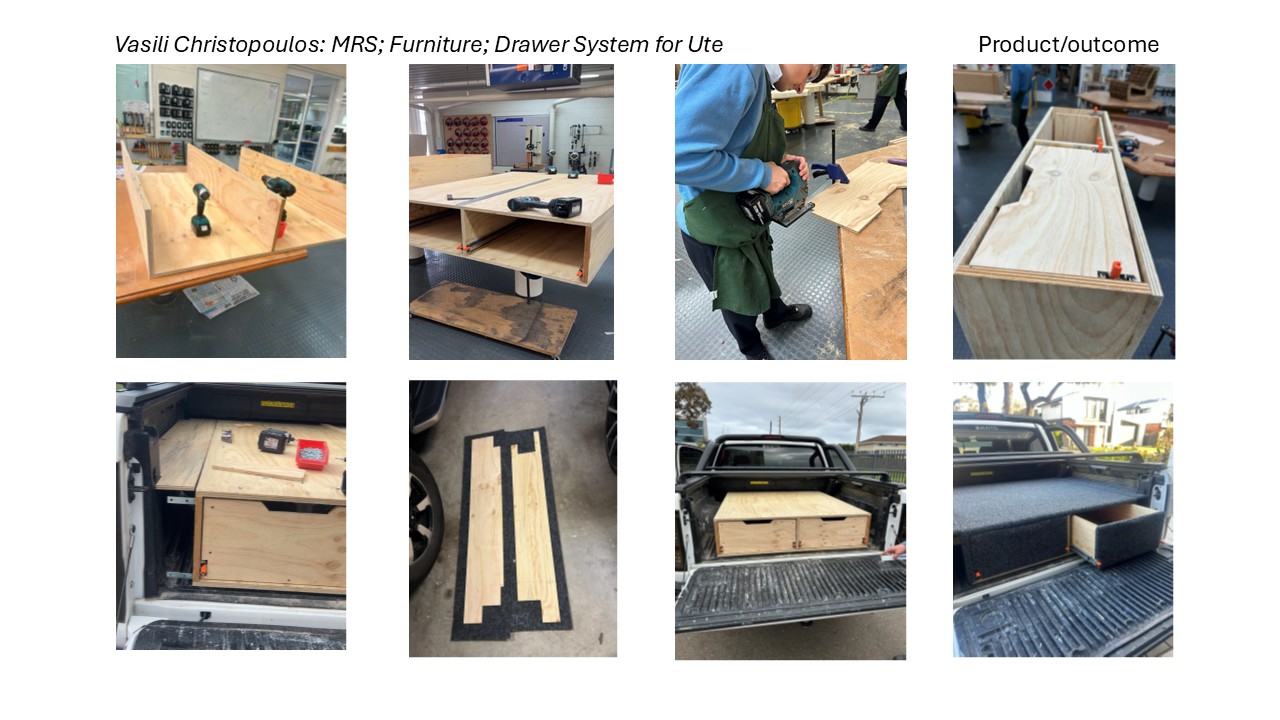 Vasili Christopoulos: MRS; Furniture; Drawer System for Ute

Product/outcome